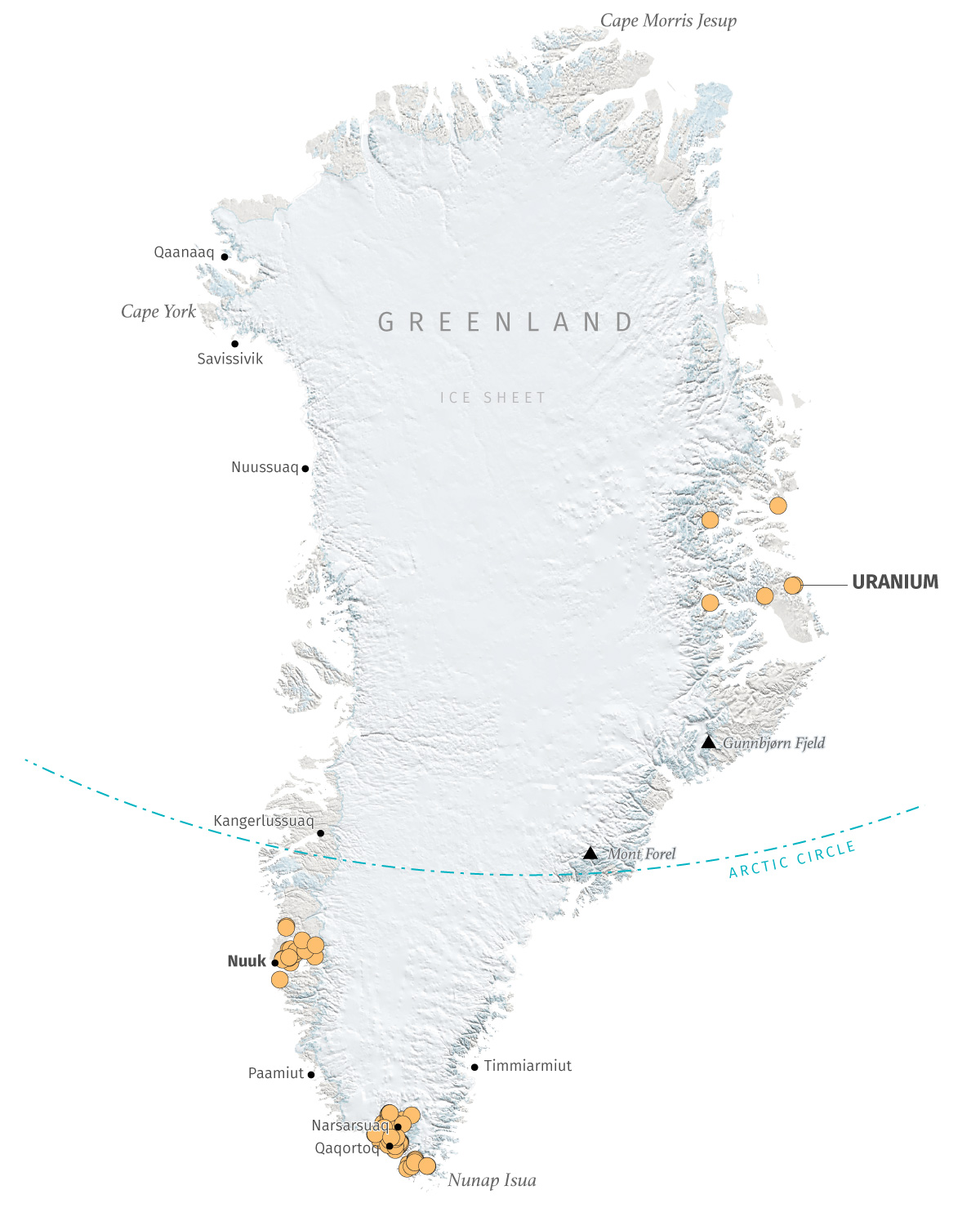 Cape Morris Jesup

Qaanaaq

Cape York

Savissivik

GREENLAND

ICE SHEET

Nuussuaq

URANIUM

Gunnbjørn Fjeld

Kangerlussuaq

Mont Forel

ARCTIC CIRCLE

Nuuk

Paamiut

Timmiarmiut

Narsarsuaq

Qaqortoq

Nunap Isua