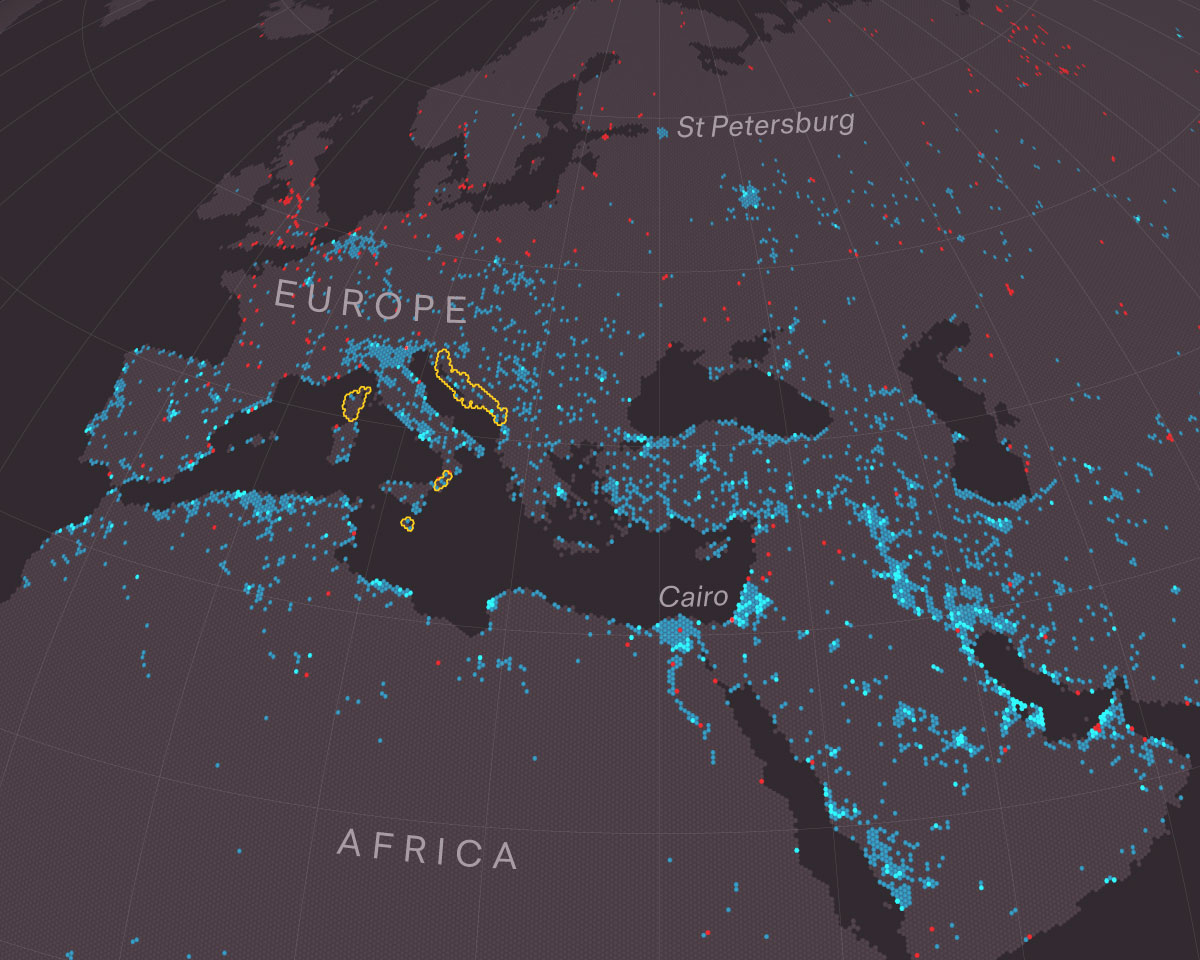 St Petersburg

EUROPE

Cairo

AFRICA