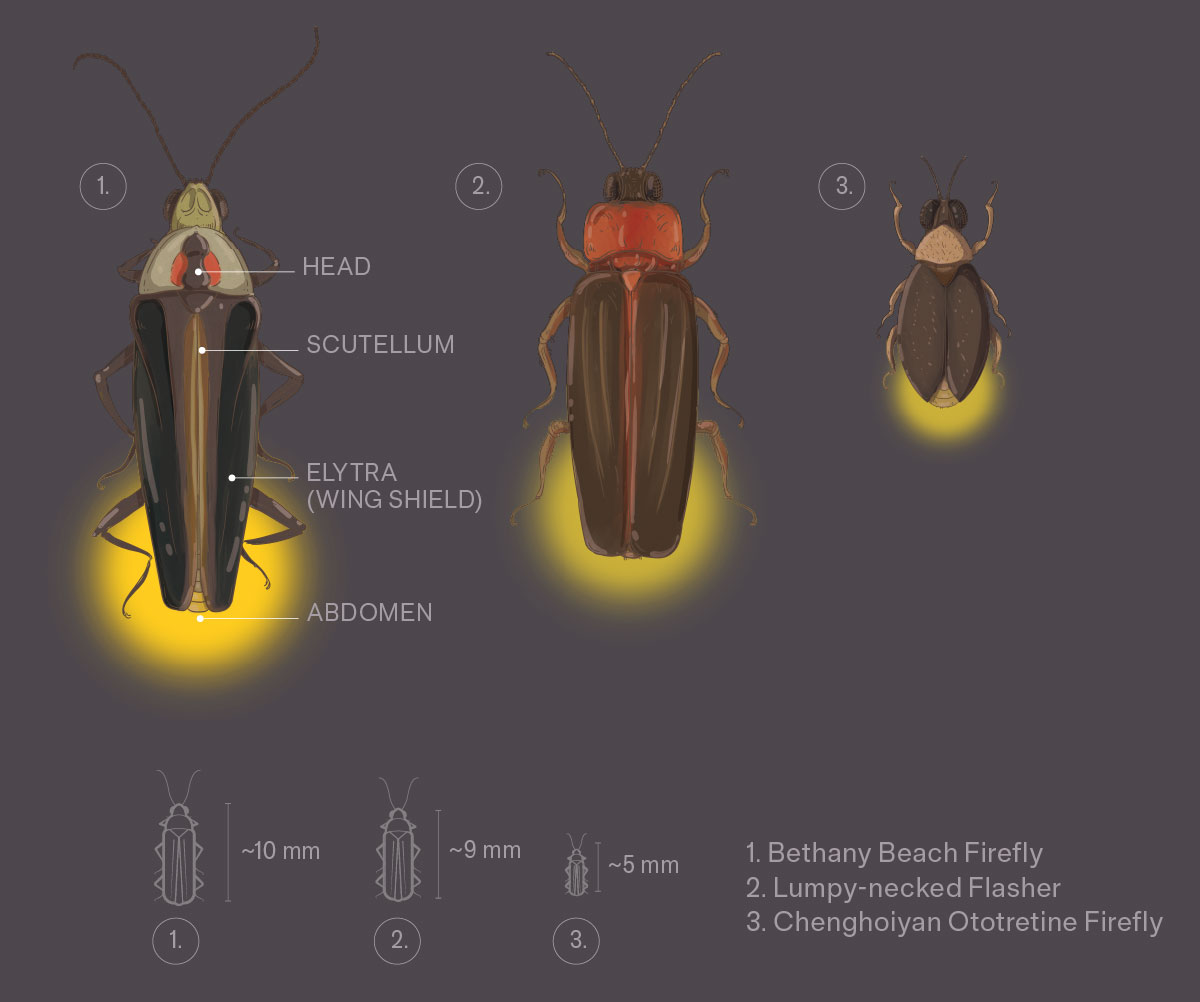 1.

HEAD

SCUTELLUM

ELYTRA
(WING SHIELD)

ABDOMEN

2.

3.

~10 mm

1.

~9 mm

2.

~5 mm

3.

1. Bethany Beach Firefly
2. Lumpy-necked Flasher
3. Chenghoiyan Ototretine Firefly