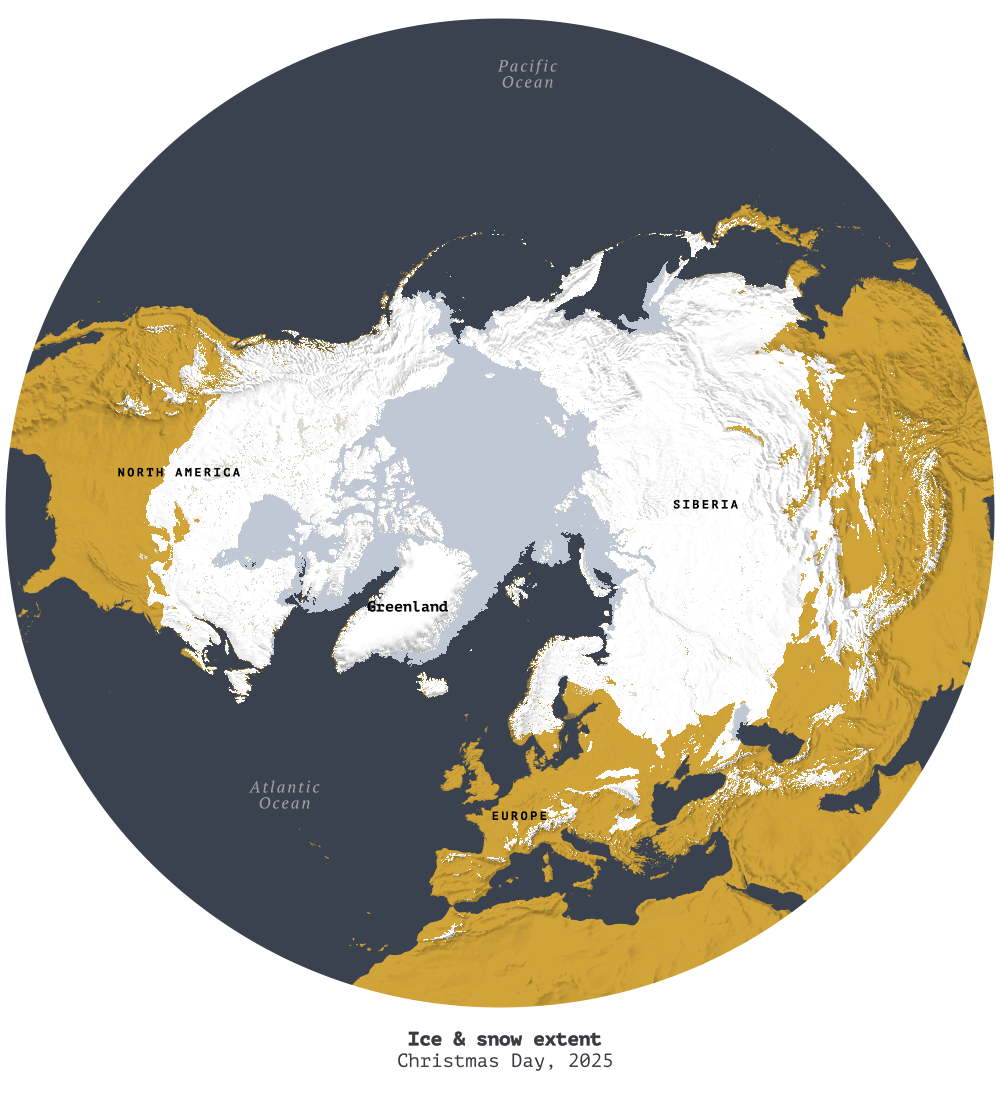 Pacific Ocean

NORTH AMERICA

SIBERIA

Greenland

Atlantic Ocean

EUROPE

Ice & snow extent
Christmas Day, 2025