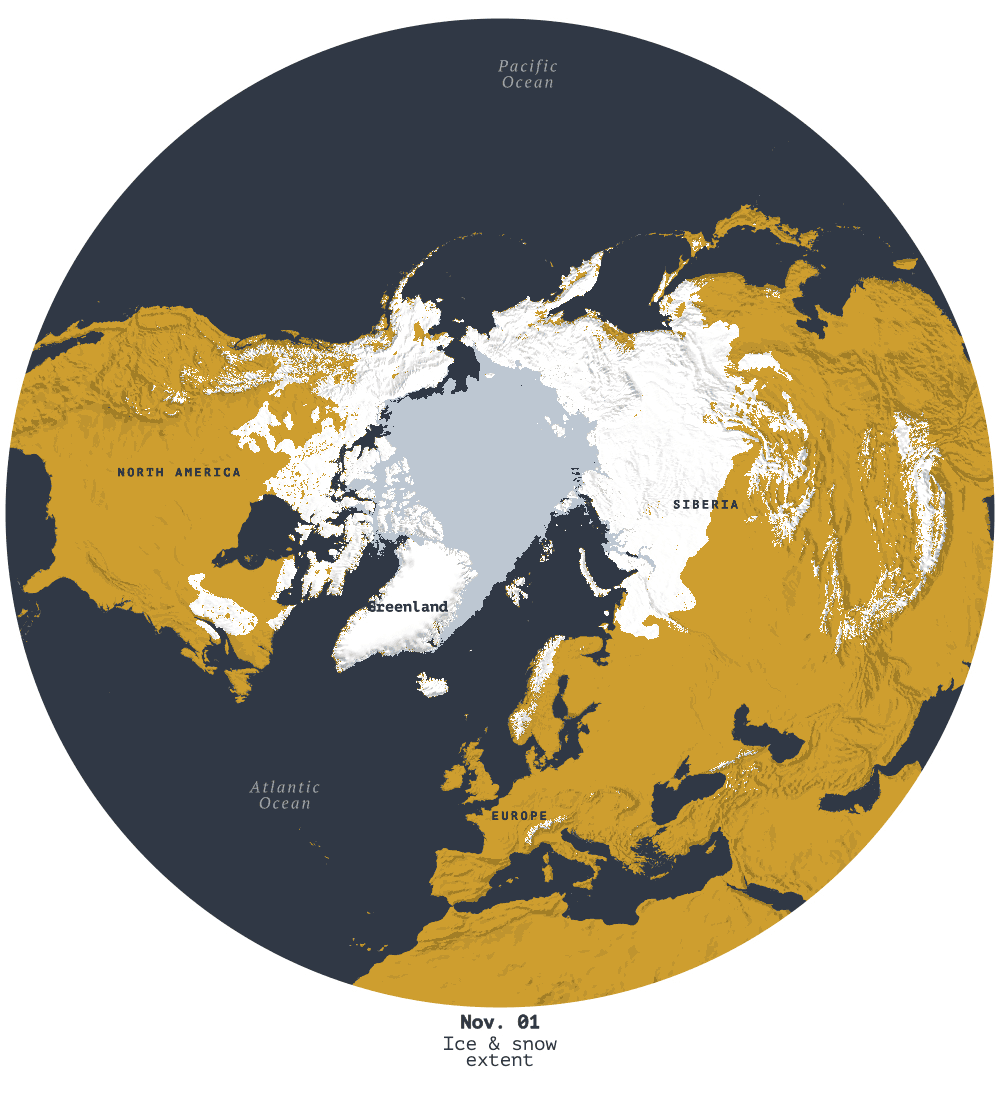 Pacific Ocean

NORTH AMERICA

SIBERIA

Greenland

Atlantic Ocean

EUROPE

Nov. 01
Ice & snow extent