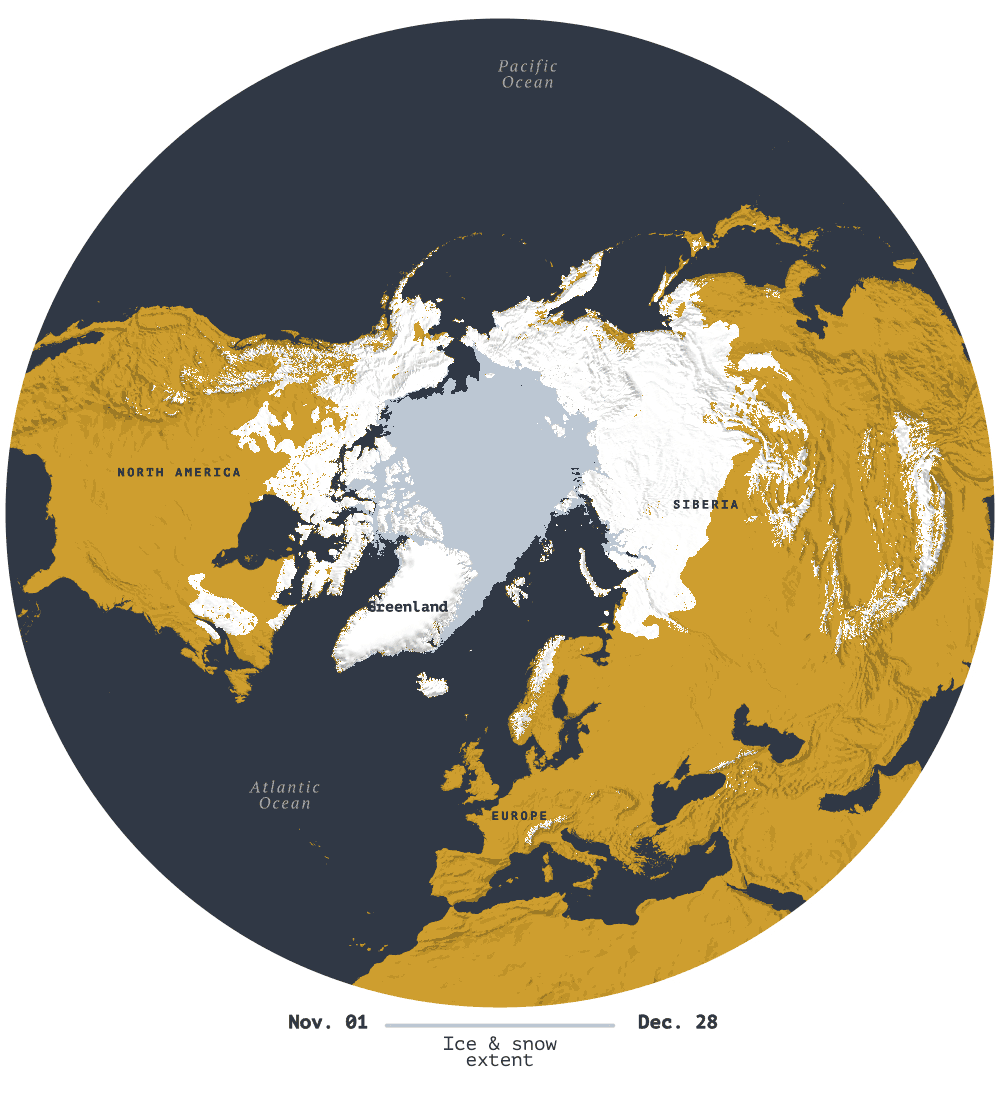 Pacific Ocean

NORTH AMERICA

SIBERIA

Greenland

Atlantic Ocean

EUROPE

Nov. 01

Dec. 28

Ice & snow extent