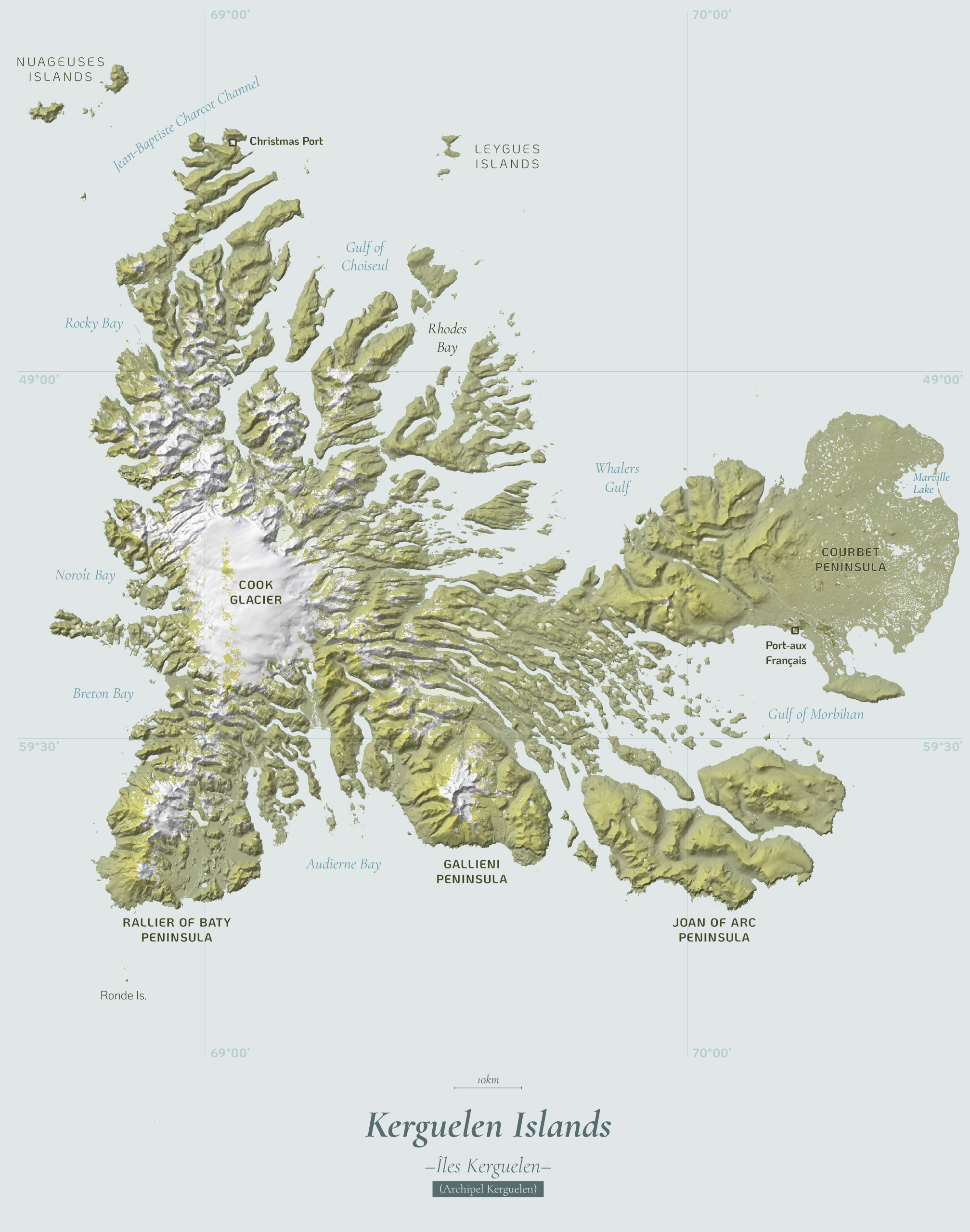 69°00'

70°00'

NUAGEUSES ISLANDS

Jean-Baptiste Charcot Channel

Christmas Port

LEYGUES ISLANDS

Gulf of Choiseul

Rocky Bay

Rhodes Bay

49°00'

49°00'

Whalers Gulf

Marville Lake

COURBET PENINSULA

Noroît Bay

COOK GLACIER

Port-aux Français

Breton Bay

Gulf of Morbihan

59°30'

59°30'

Audierne Bay

GALLIENI PENINSULA

RALLIER OF BATY PENINSULA

JOAN OF ARC PENINSULA

Ronde Is.

69°00'

70°00'

10km

Kerguelen Islands

–Îles Kerguelen–

(Archipel Kerguelen)